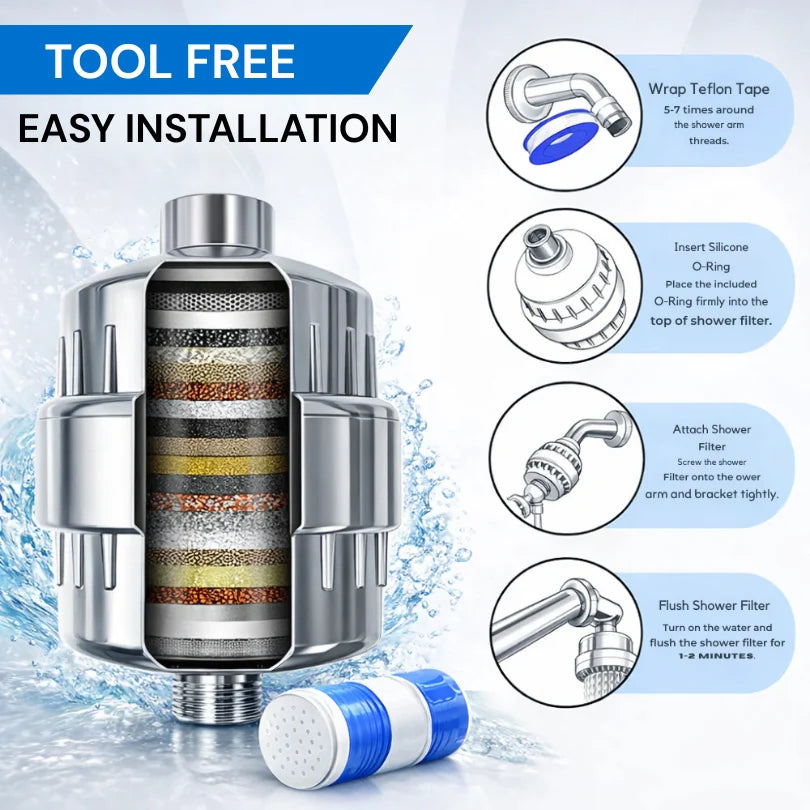 TOOL FREE
EASY INSTALLATION

Wrap Teflon Tape
5-7 times around the shower arm threads.

Insert Silicone O-Ring
Place the included O-Ring firmly into the top of shower filter.

Attach Shower Filter
Screw the shower Filter onto the ower arm and bracket tightly.

Flush Shower Filter
Turn on the water and flush the shower filter for 1-2 MINUTES.